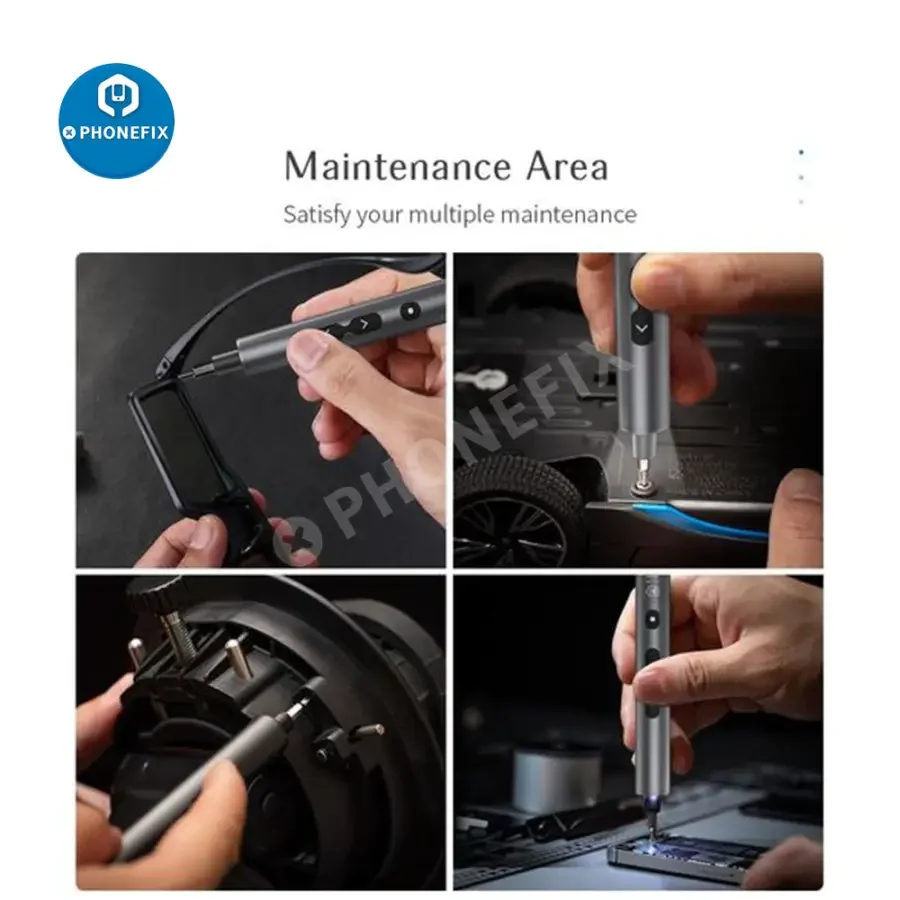 PHONEFIX

Maintenance Area

Satisfy your multiple maintenance

PHONEFIX