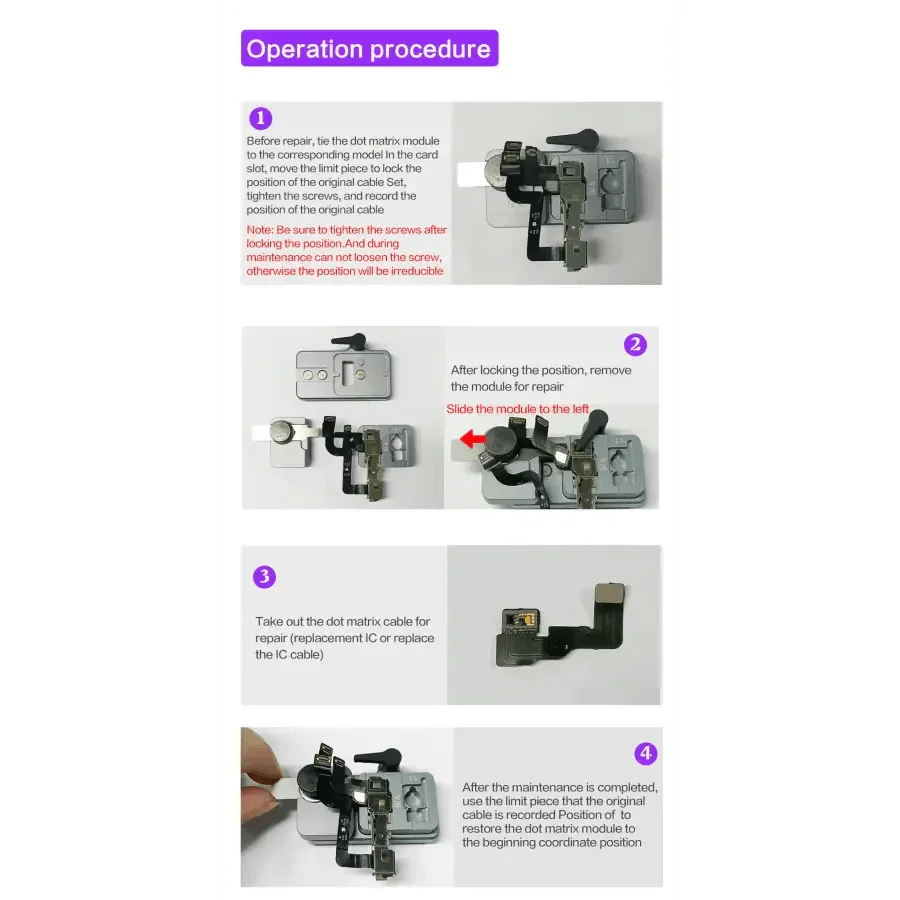 Operation procedure

1

Before repair, tie the dot matrix module to the corresponding model In the card slot, move the limit piece to lock the position of the original cable Set, tighten the screws, and record the position of the original cable

Note: Be sure to tighten the screws after locking the position.And during maintenance can not loosen the screw, otherwise the position will be irreducible

2

After locking the position, remove the module for repair

Slide the module to the left

3

Take out the dot matrix cable for repair (replacement IC or replace the IC cable)

4

After the maintenance is completed, use the limit piece that the original cable is recorded Position of to restore the dot matrix module to the beginning coordinate position